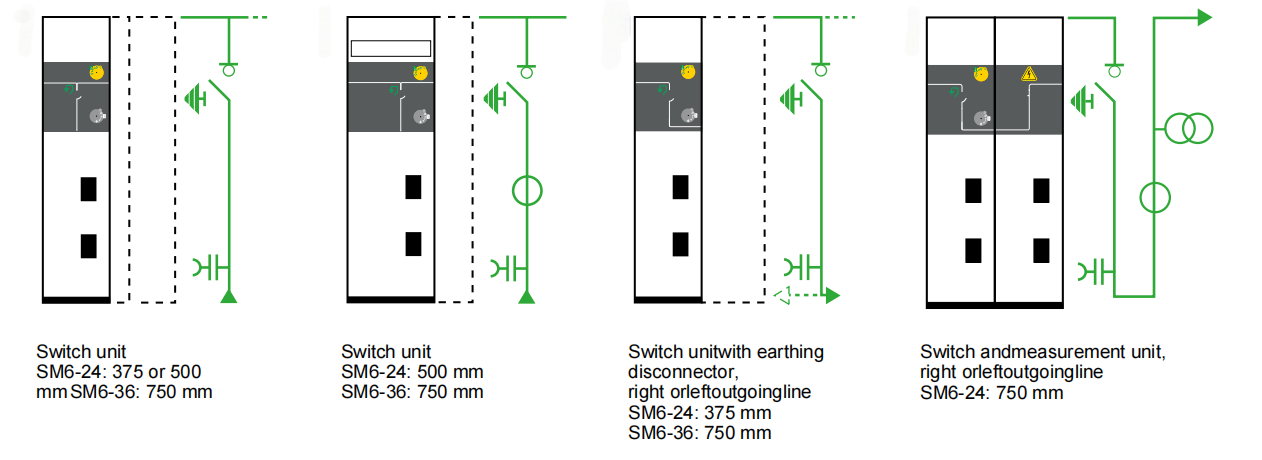 Switch unit
SM6-24: 375 or 500 mm SM6-36: 750 mm

Switch unit
SM6-24: 500 mm
SM6-36: 750 mm

Switch unitwith earthing disconnector,
right orleftoutgoingline
SM6-24: 375 mm
SM6-36: 750 mm

Switch andmeasurement unit,
right orleftoutgoingline
SM6-24: 750 mm